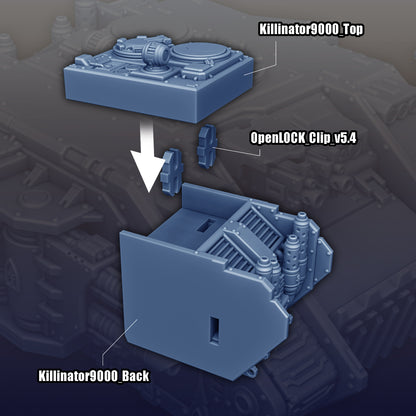 Killinator9000_Top

OpenLOCK_Clip_v5.4

Killinator9000_Back