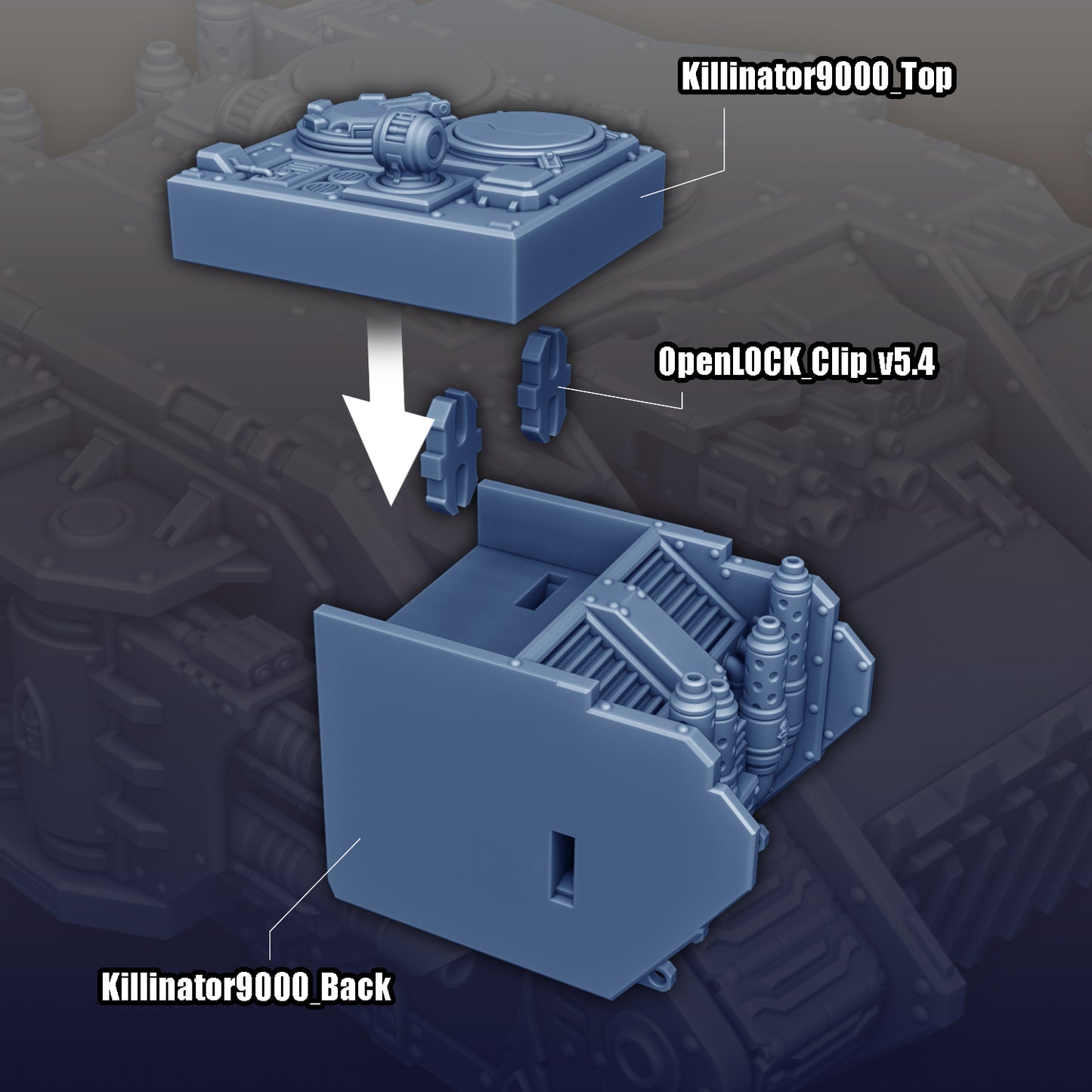 Killinator9000_Top

OpenLOCK_Clip_v5.4

Killinator9000_Back