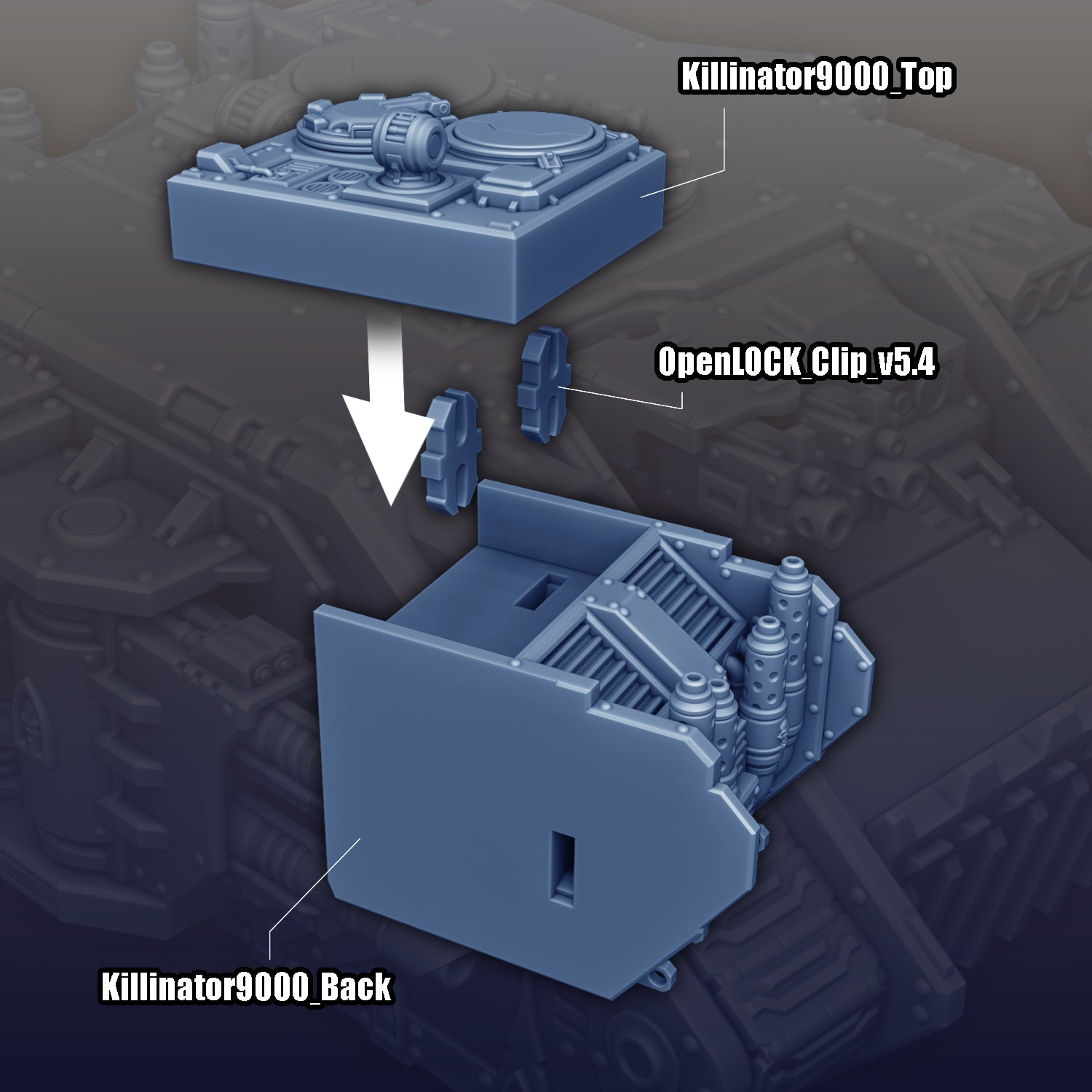 Killinator9000_Top

OpenLOCK_Clip_v5.4

Killinator9000_Back