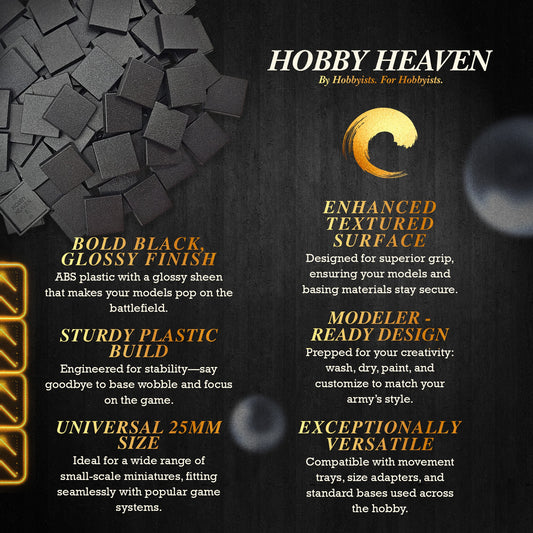 HOBBY HEAVEN
By Hobbyists. For Hobbyists.

BOLD BLACK, GLOSSY FINISH
ABS plastic with a glossy sheen that makes your models pop on the battlefield.

STURDY PLASTIC BUILD
Engineered for stability—say goodbye to base wobble and focus on the game.

UNIVERSAL 25MM SIZE
Ideal for a wide range of small-scale miniatures, fitting seamlessly with popular game systems.

ENHANCED TEXTURED SURFACE
Designed for superior grip, ensuring your models and basing materials stay secure.

MODELER - READY DESIGN
Prepped for your creativity: wash, dry, paint, and customize to match your army's style.

EXCEPTIONALLY VERSATILE
Compatible with movement trays, size adapters, and standard bases used across the hobby.